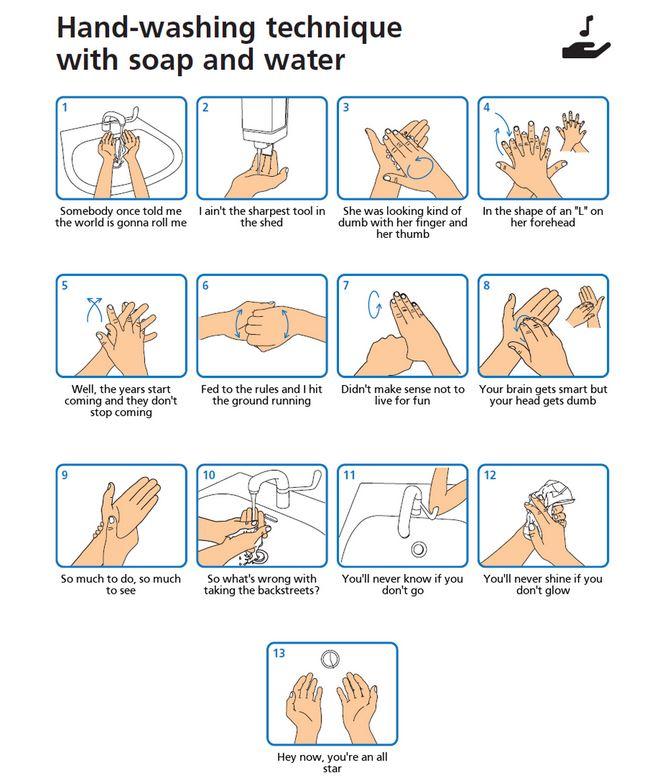 Hand-washing technique with soap and water

1
Somebody once told me the world is gonna roll me

2
I ain't the sharpest tool in the shed

3
She was looking kind of dumb with her finger and her thumb

4
In the shape of an "L" on her forehead

5
Well, the years start coming and they don't stop coming

6
Fed to the rules and I hit the ground running

7
Didn't make sense not to live for fun

8
Your brain gets smart but your head gets dumb

9
So much to do, so much to see

10
So what's wrong with taking the backstreets?

11
You'll never know if you don't go

12
You'll never shine if you don't glow

13
Hey now, you're an all star